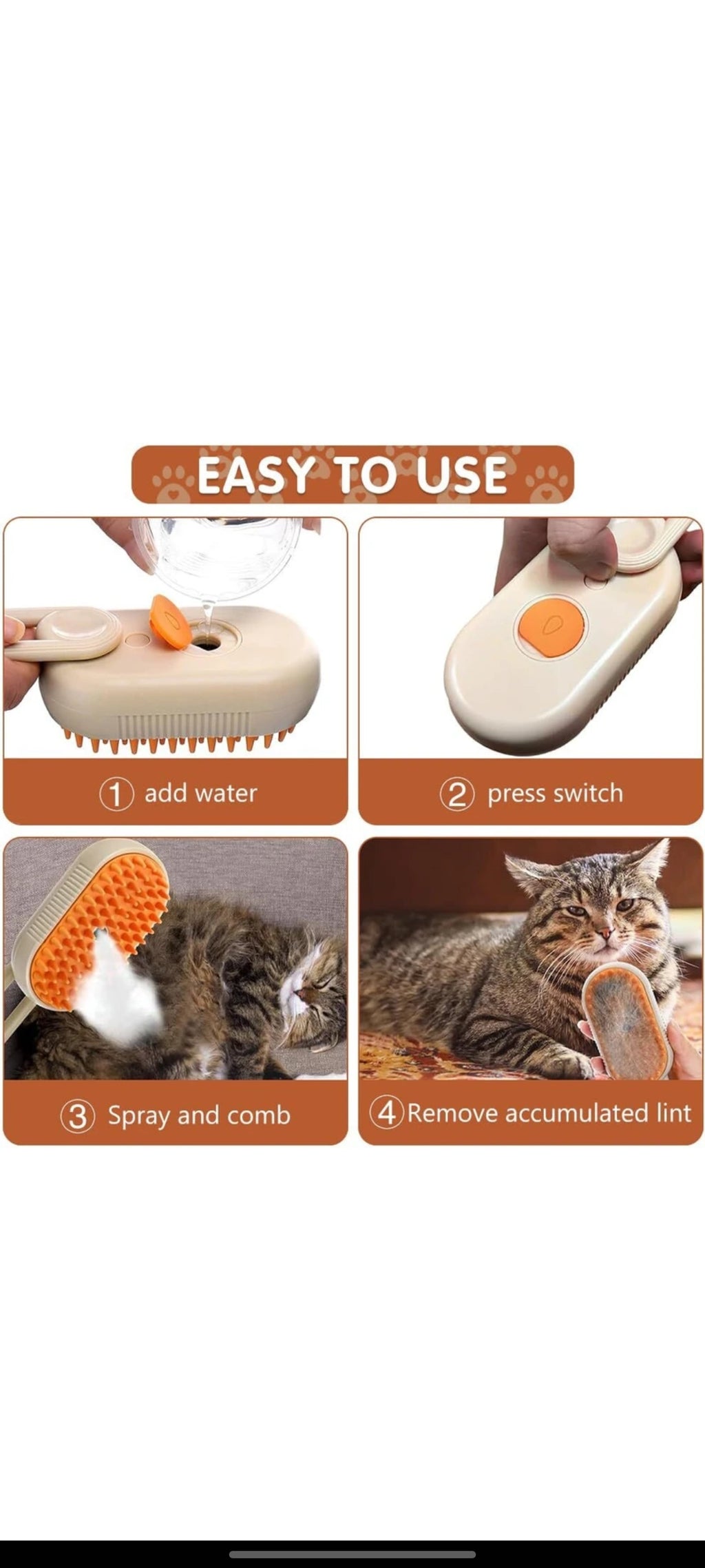 EASY TO USE

① add water

② press switch

③ Spray and comb

④ Remove accumulated lint